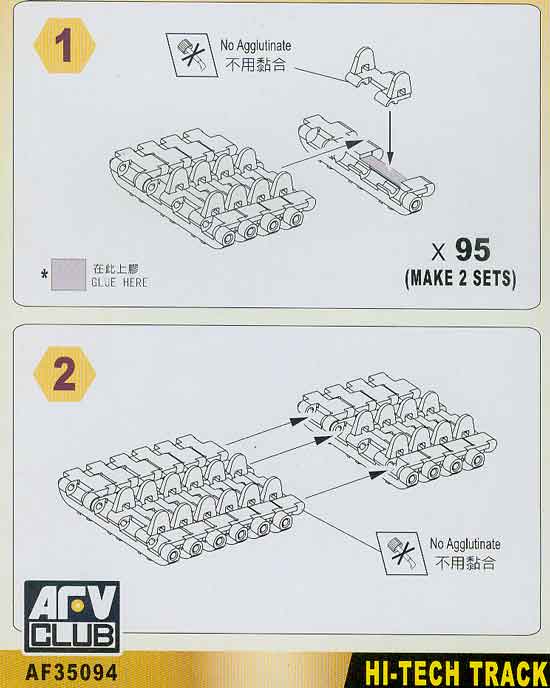 1

No Agglutinate
不用黏合

x 95
(MAKE 2 SETS)

* 在此上膠
GLUE HERE

2

No Agglutinate
不用黏合

AFV CLUB

AF35094

HI-TECH TRACK